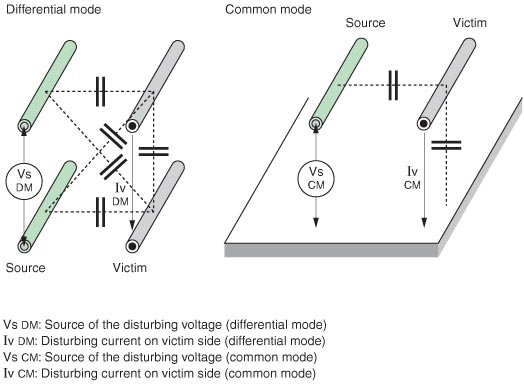 Differential mode

Vs
DM

Iv
DM

Source

Victim

Common mode

Source

Victim

Vs
CM

Iv
CM

Vs DM: Source of the disturbing voltage (differential mode)
Iv DM: Disturbing current on victim side (differential mode)
Vs CM: Source of the disturbing voltage (common mode)
Iv CM: Disturbing current on victim side (common mode)