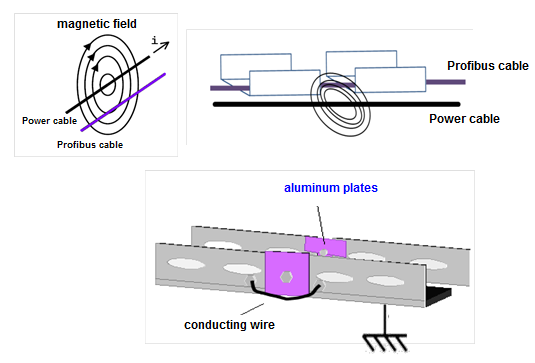 magnetic field

i

Power cable

Profibus cable

Profibus cable

Power cable

aluminum plates

conducting wire