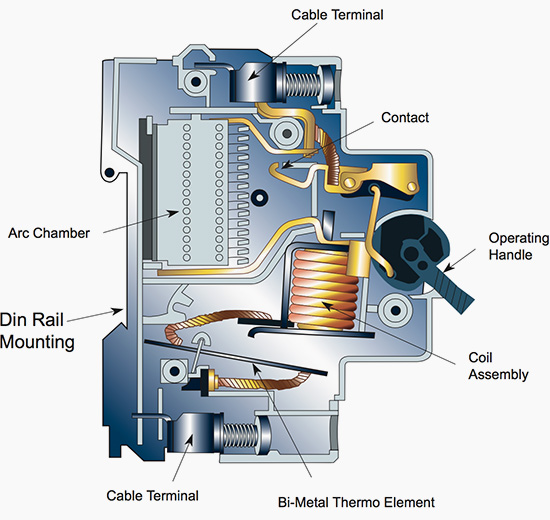 Cable Terminal

Contact

Arc Chamber

Operating Handle

Din Rail Mounting

Coil Assembly

Cable Terminal

Bi-Metal Thermo Element