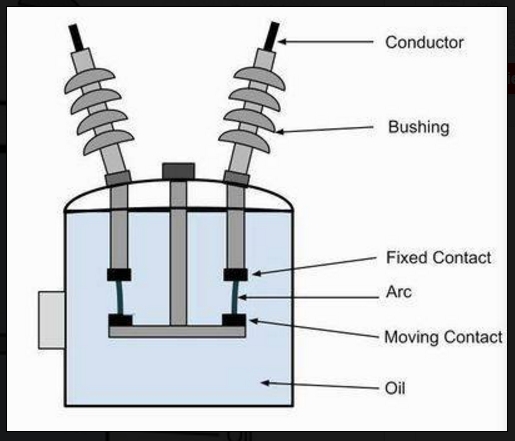 Conductor

Bushing

Fixed Contact

Arc

Moving Contact

Oil