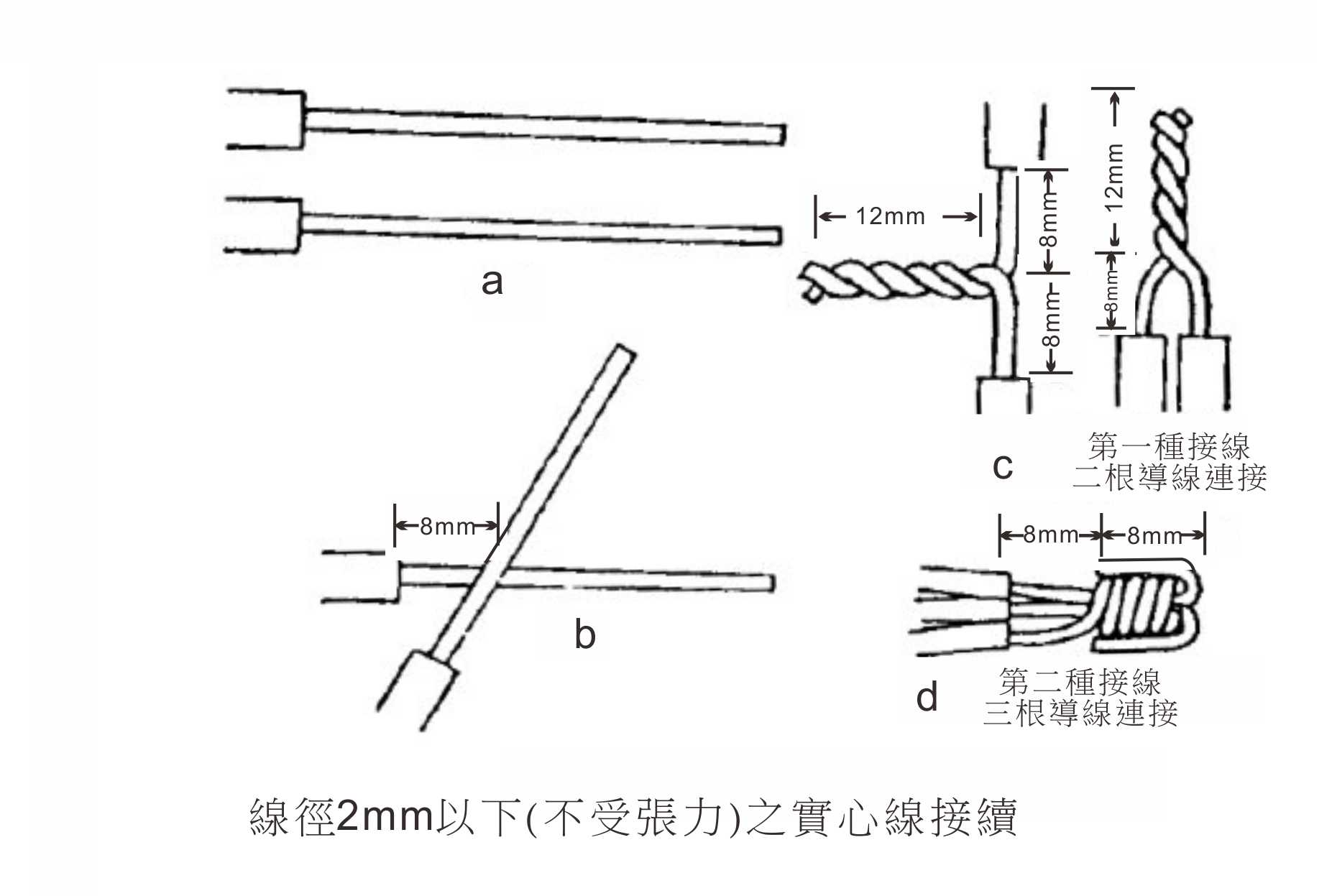 a

12mm

8mm

8mm

12mm

8mm

c

第一種接線
二根導線連接

8mm

b

8mm

8mm

d

第二種接線
三根導線連接

線徑2mm以下(不受張力)之實心線接續