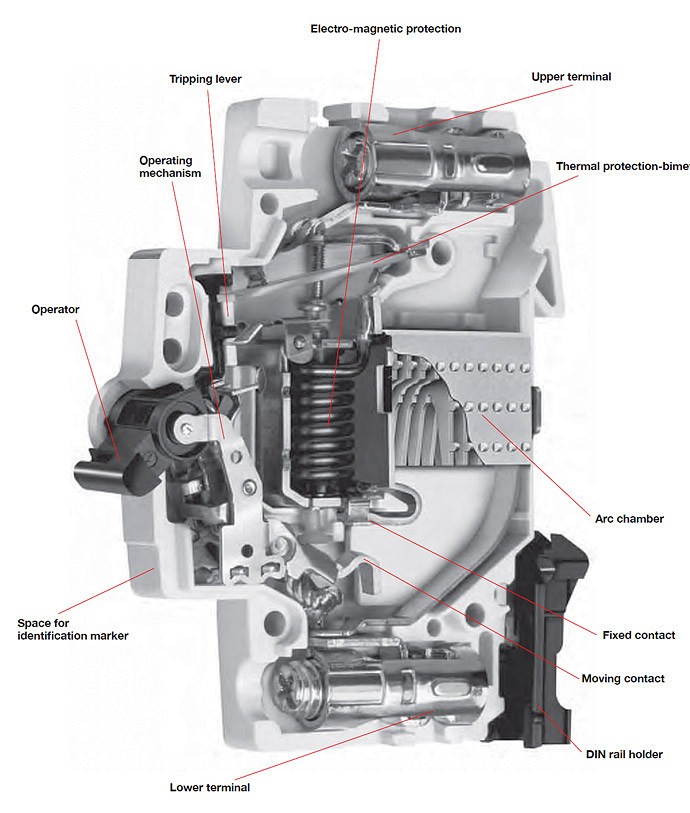 Electro-magnetic protection

Tripping lever

Upper terminal

Operating mechanism

Thermal protection-bimet

Operator

Arc chamber

Space for identification marker

Fixed contact

Moving contact

DIN rail holder

Lower terminal