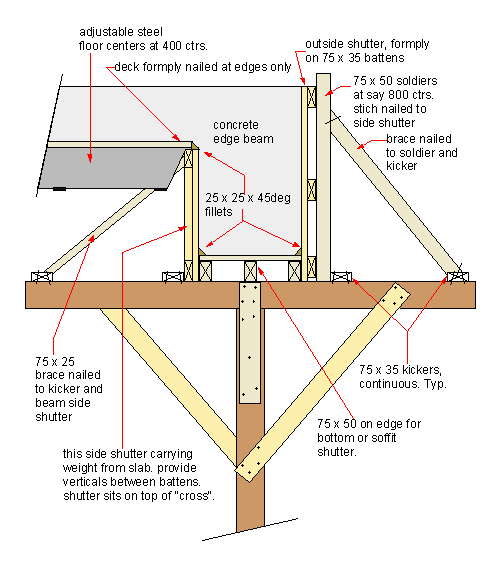 adjustable steel floor centers at 400 ctrs.

deck formply nailed at edges only

outside shutter, formply on 75 x 35 battens

75 x 50 soldiers at say 800 ctrs. stich nailed to side shutter

concrete edge beam

brace nailed to soldier and kicker

25 x 25 x 45deg fillets

75 x 25 brace nailed to kicker and beam side shutter

75 x 35 kickers, continuous. Typ.

75 x 50 on edge for bottom or soffit shutter.

this side shutter carrying weight from slab. provide verticals between battens. shutter sits on top of "cross".