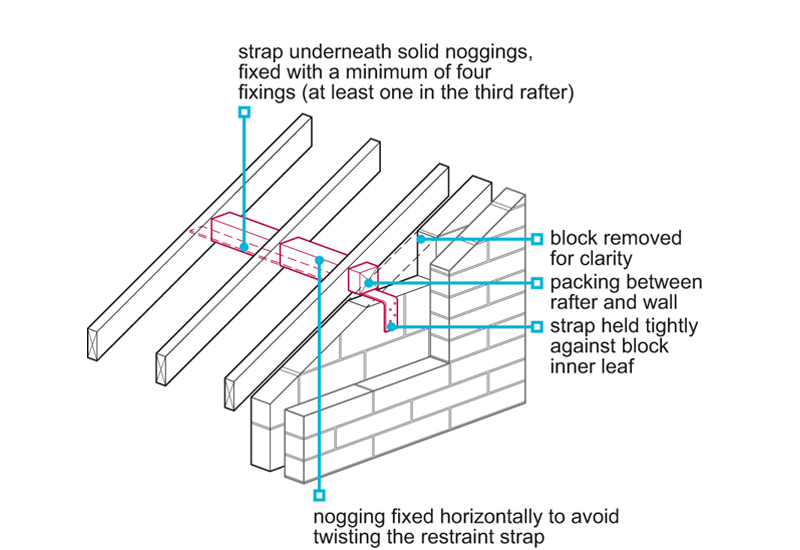 strap underneath solid noggings, fixed with a minimum of four fixings (at least one in the third rafter)

block removed for clarity

packing between rafter and wall

strap held tightly against block inner leaf

nogging fixed horizontally to avoid twisting the restraint strap