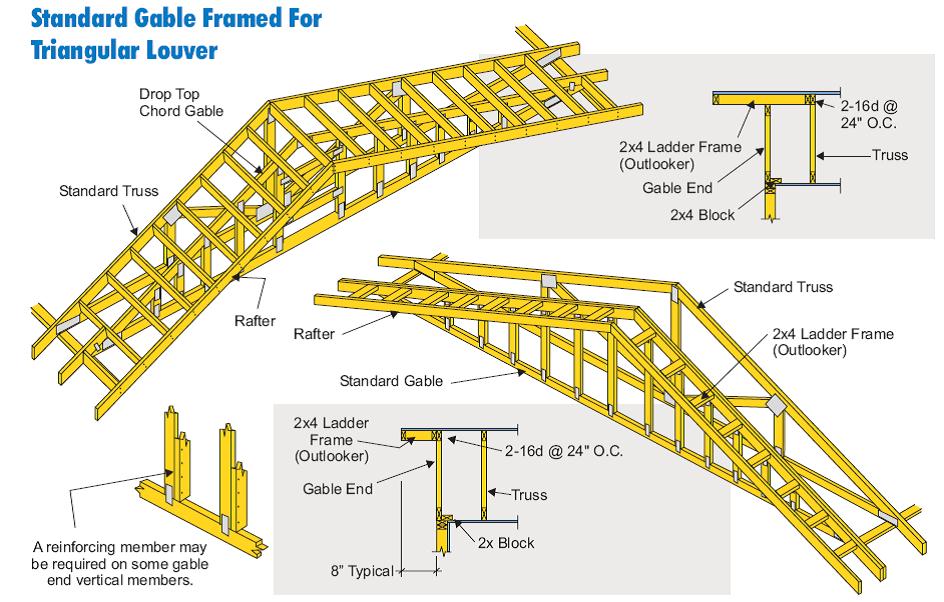 Standard Gable Framed For Triangular Louver

Drop Top Chord Gable

Standard Truss

Rafter

2-16d @ 24" O.C.

2x4 Ladder Frame (Outlooker)

Truss

Gable End

2x4 Block

Standard Truss

Rafter

2x4 Ladder Frame (Outlooker)

Standard Gable

2x4 Ladder Frame (Outlooker)

2-16d @ 24" O.C.

Gable End

Truss

2x Block

8" Typical

A reinforcing member may be required on some gable end vertical members.