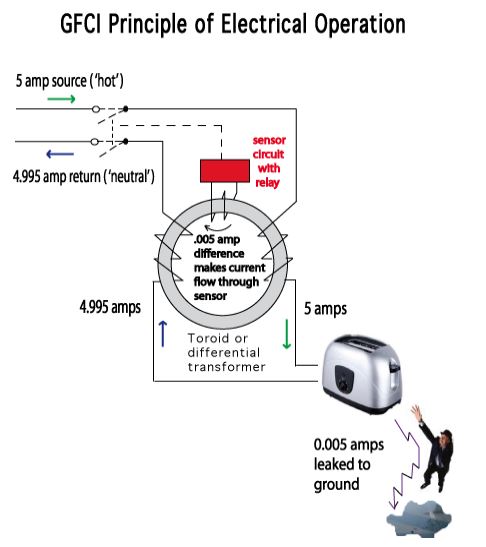 GFCI Principle of Electrical Operation

5 amp source ('hot')

4.995 amp return ('neutral')

sensor circuit with relay

.005 amp difference makes current flow through sensor

4.995 amps

5 amps

Toroid or differential transformer

0.005 amps leaked to ground