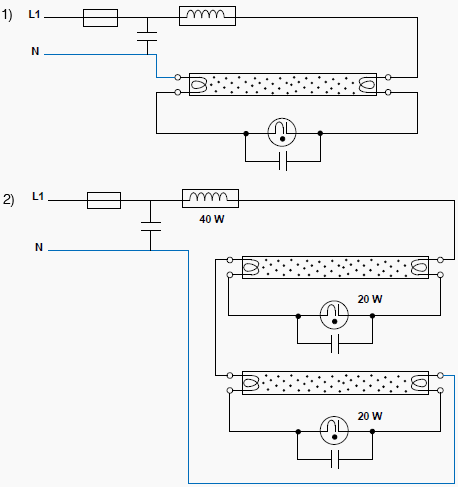 1) L1

N

2) L1

40 W

N

20 W

20 W